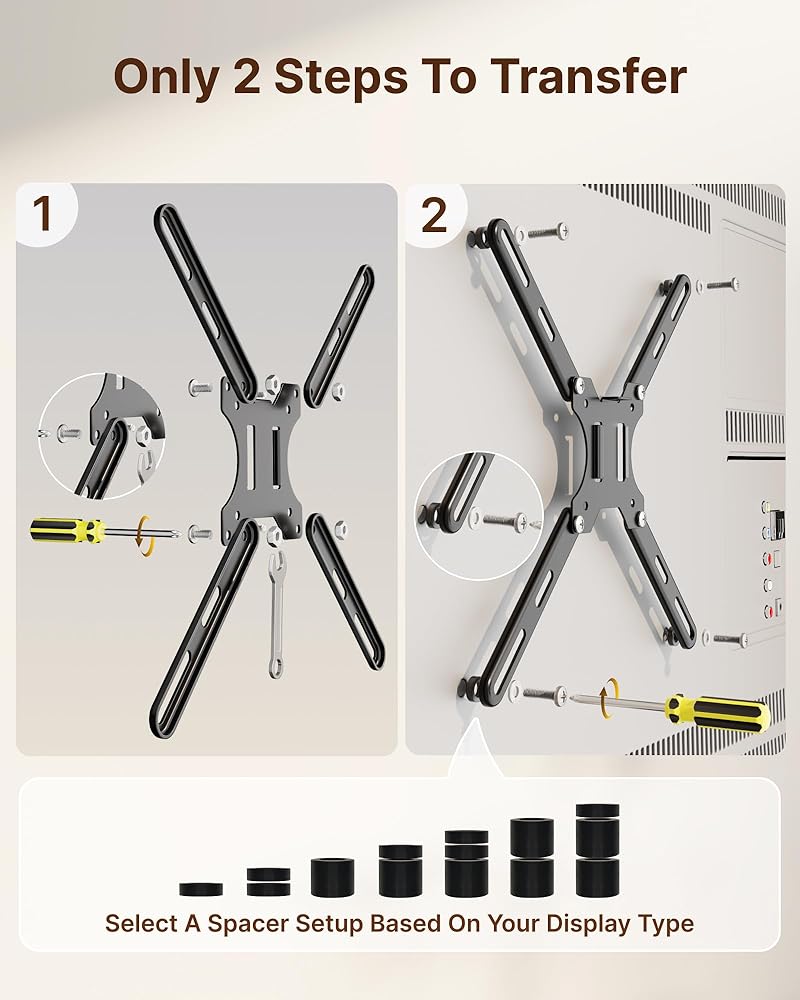 Only 2 Steps To Transfer

1

2

Select A Spacer Setup Based On Your Display Type