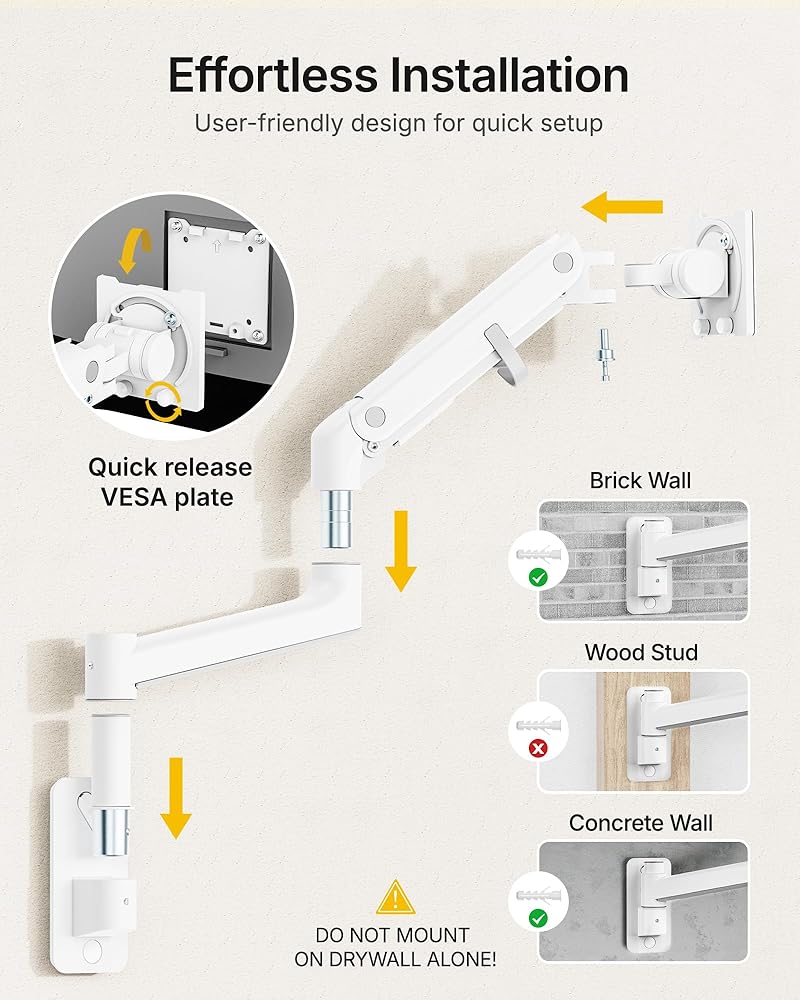 Effortless Installation

User-friendly design for quick setup

Quick release VESA plate

Brick Wall

Wood Stud

Concrete Wall

DO NOT MOUNT ON DRYWALL ALONE!