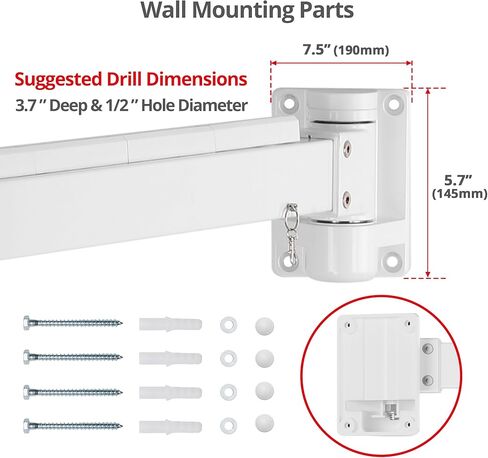 Wall Mounting Parts

7.5″ (190mm)

Suggested Drill Dimensions

3.7 ″ Deep & 1/2 ″ Hole Diameter

5.7″
(145mm)