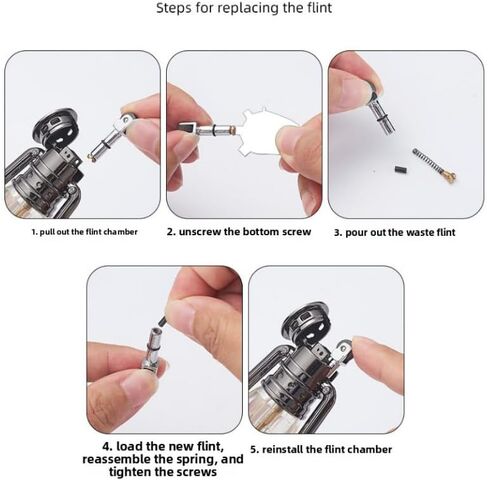 Steps for replacing the flint

1. pull out the flint chamber

2. unscrew the bottom screw

3. pour out the waste flint

4. load the new flint, reassemble the spring, and tighten the screws

5. reinstall the flint chamber