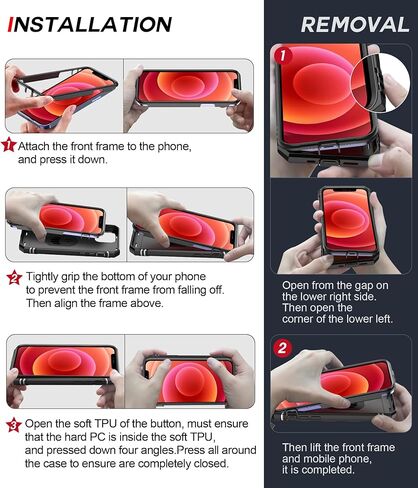 INSTALLATION

1 Attach the front frame to the phone, and press it down.

2 Tightly grip the bottom of your phone to prevent the front frame from falling off. Then align the frame above.

3 Open the soft TPU of the button, must ensure that the hard PC is inside the soft TPU, and pressed down four angles.Press all around the case to ensure are completely closed.

REMOVAL

1

Open from the gap on the lower right side. Then open the corner of the lower left.

2

Then lift the front frame and mobile phone, it is completed.