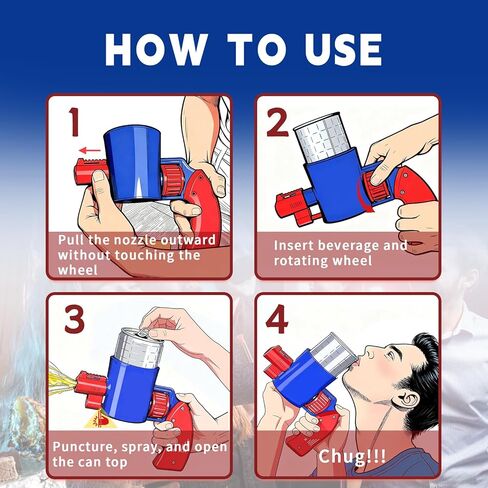 HOW TO USE

1

Pull the nozzle outward without touching the wheel

2

Insert beverage and rotating wheel

3

Puncture, spray, and open the can top

4

Chug!!!