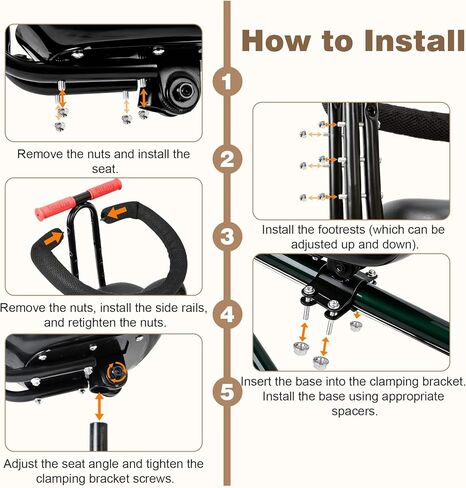 How to Install

1

Remove the nuts and install the seat.

2

Install the footrests (which can be adjusted up and down).

3

Remove the nuts, install the side rails, and retighten the nuts.

4

Insert the base into the clamping bracket. Install the base using appropriate spacers.

5

Adjust the seat angle and tighten the clamping bracket screws.