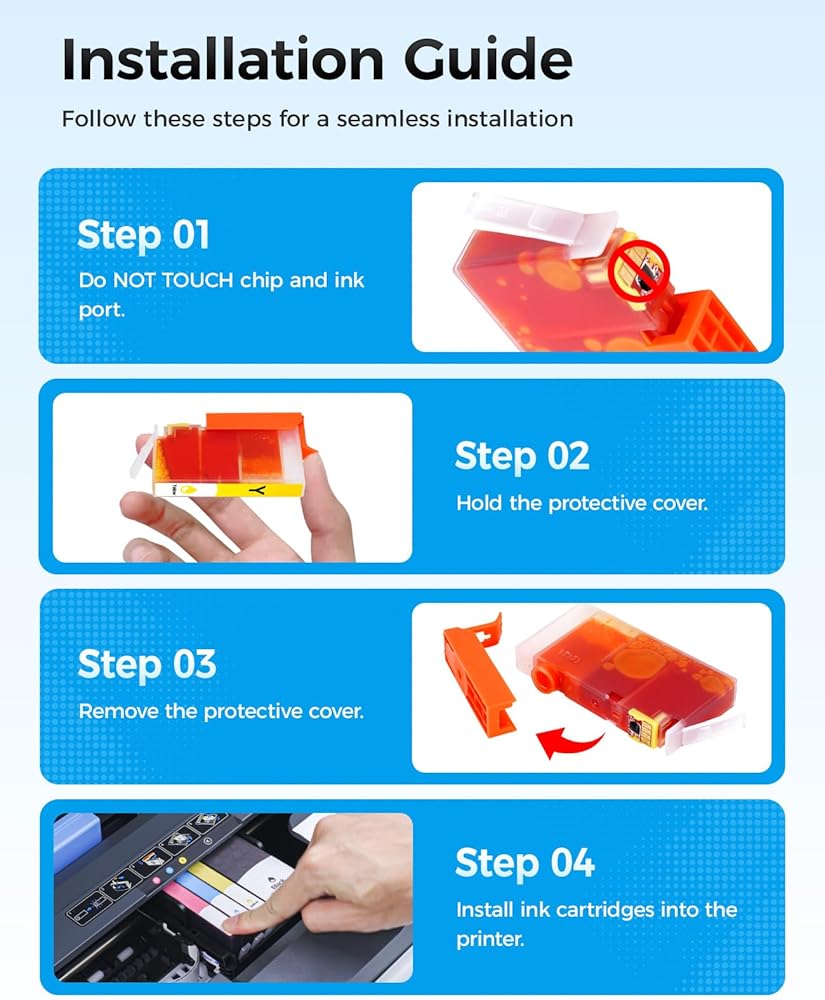 Installation Guide

Follow these steps for a seamless installation

Step 01

Do NOT TOUCH chip and ink port.

Y

Step 02

Hold the protective cover.

Step 03

Remove the protective cover.

Step 04

Install ink cartridges into the printer.