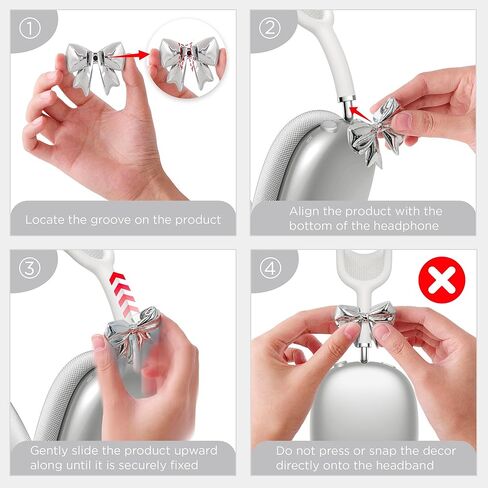 ①

Locate the groove on the product

②

Align the product with the bottom of the headphone

③

Gently slide the product upward along until it is securely fixed

④

Do not press or snap the decor directly onto the headband