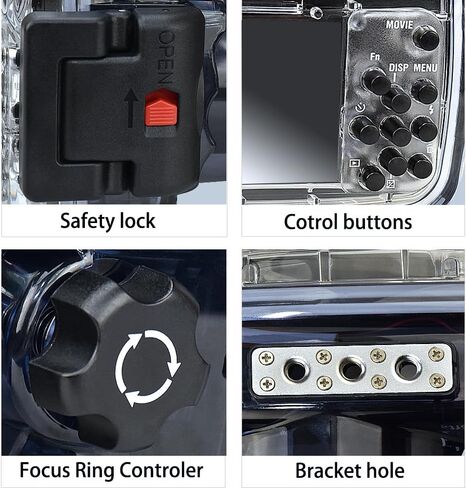 OPEN

Safety lock

MOVIE
Fn
DISP
MENU

Cotrol buttons

Focus Ring Controler

Bracket hole