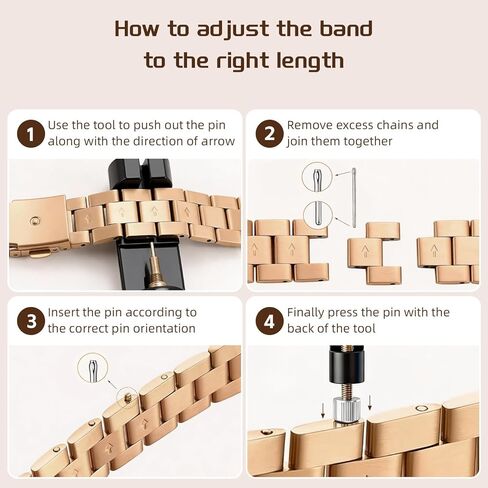 How to adjust the band to the right length

1 Use the tool to push out the pin along with the direction of arrow

2 Remove excess chains and join them together

3 Insert the pin according to the correct pin orientation

4 Finally press the pin with the back of the tool