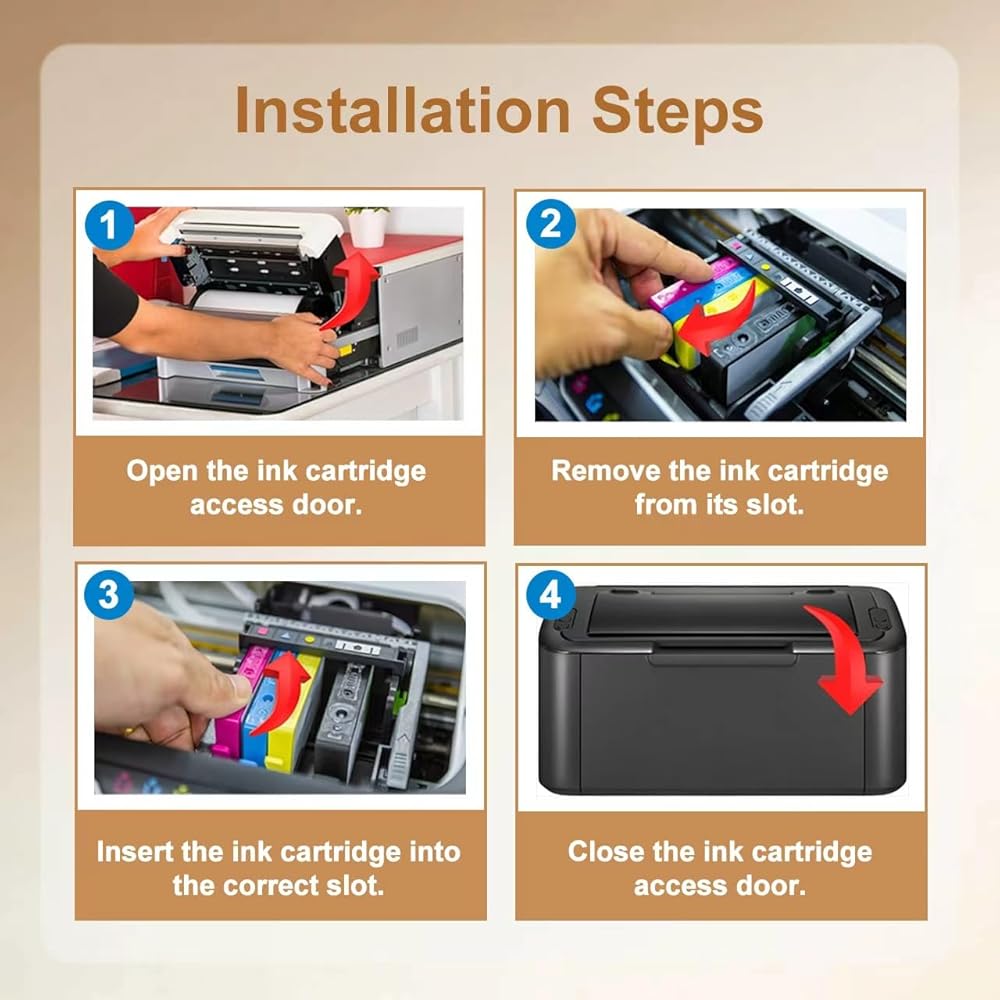 Installation Steps

1

Open the ink cartridge access door.

2

Remove the ink cartridge from its slot.

3

Insert the ink cartridge into the correct slot.

4

Close the ink cartridge access door.