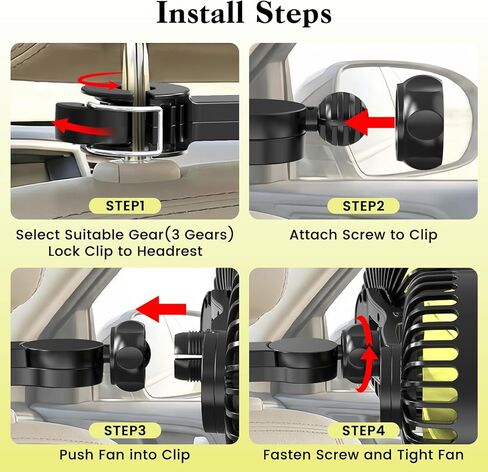 Install Steps

STEP1

Select Suitable Gear(3 Gears) Lock Clip to Headrest

STEP2

Attach Screw to Clip

STEP3

Push Fan into Clip

STEP4

Fasten Screw and Tight Fan