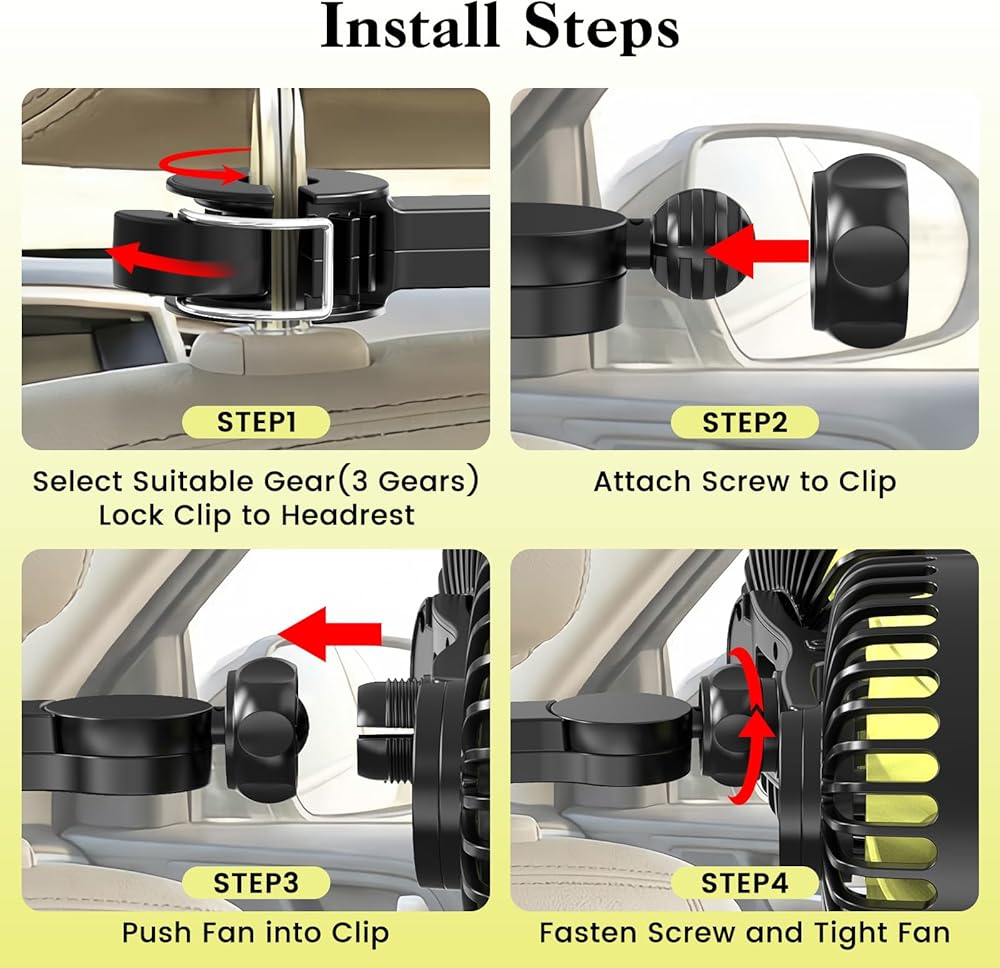 Install Steps

STEP1

Select Suitable Gear(3 Gears) Lock Clip to Headrest

STEP2

Attach Screw to Clip

STEP3

Push Fan into Clip

STEP4

Fasten Screw and Tight Fan