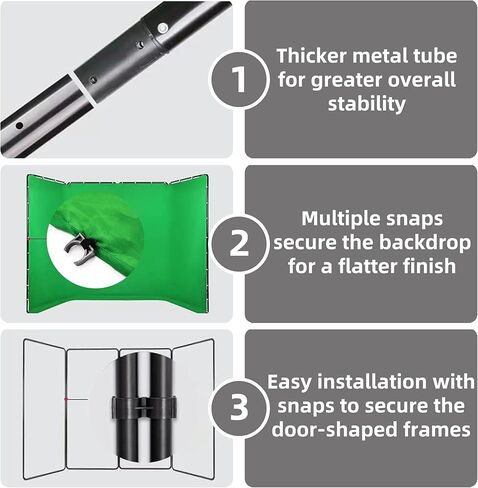 1

Thicker metal tube for greater overall stability

2

Multiple snaps secure the backdrop for a flatter finish

3

Easy installation with snaps to secure the door-shaped frames