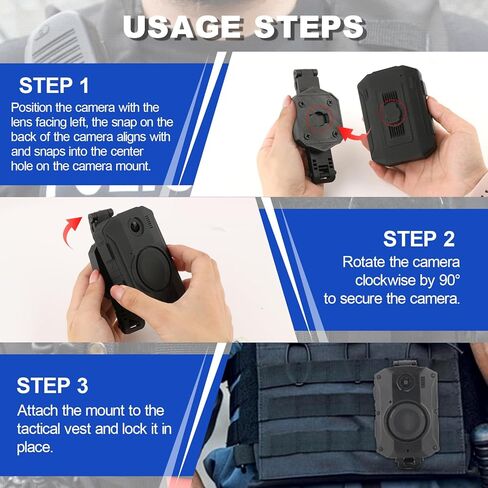 USAGE STEPS

STEP 1

Position the camera with the lens facing left, the snap on the back of the camera aligns with and snaps into the center hole on the camera mount.

STEP 2

Rotate the camera clockwise by 90° to secure the camera.

STEP 3

Attach the mount to the tactical vest and lock it in place.