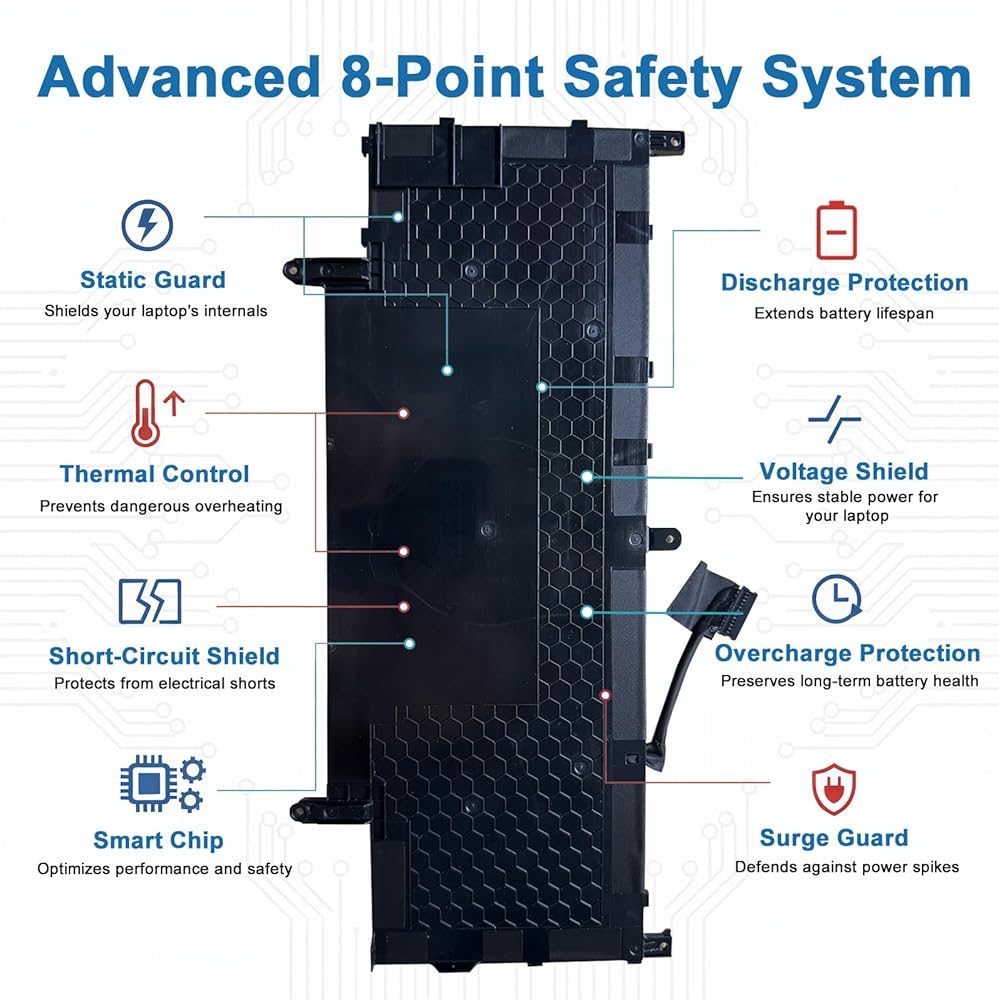 Advanced 8-Point Safety System

Static Guard
Shields your laptop's internals

Thermal Control
Prevents dangerous overheating

Short-Circuit Shield
Protects from electrical shorts

Smart Chip
Optimizes performance and safety

Discharge Protection
Extends battery lifespan

Voltage Shield
Ensures stable power for your laptop

Overcharge Protection
Preserves long-term battery health

Surge Guard
Defends against power spikes