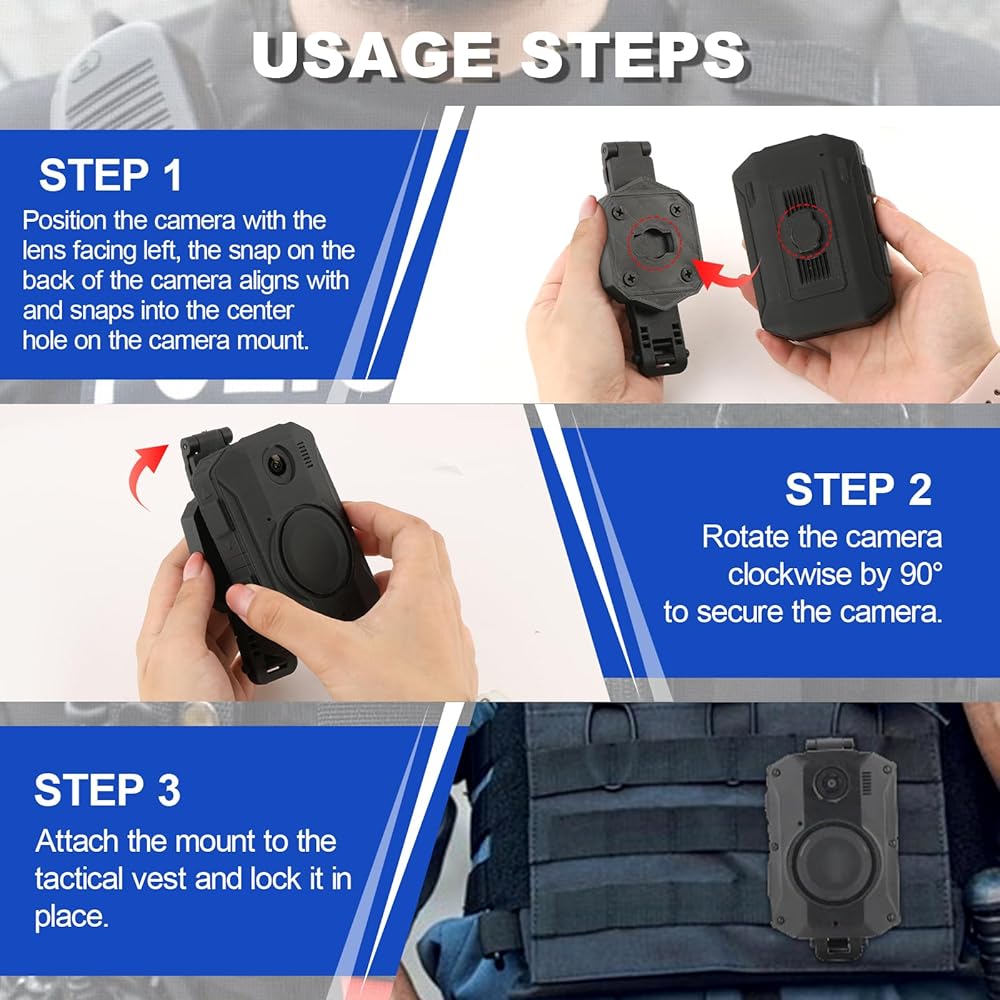 USAGE STEPS

STEP 1
Position the camera with the lens facing left, the snap on the back of the camera aligns with and snaps into the center hole on the camera mount.

STEP 2
Rotate the camera clockwise by 90° to secure the camera.

STEP 3
Attach the mount to the tactical vest and lock it in place.