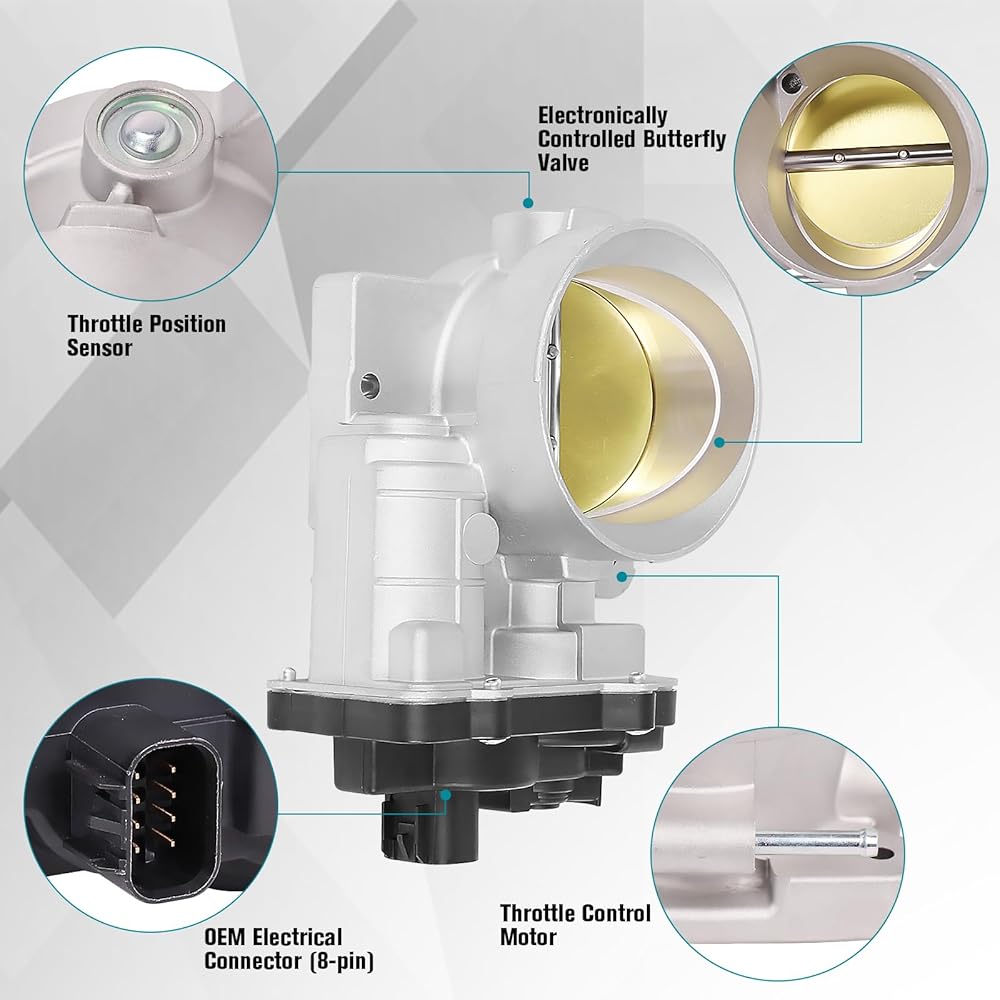 Electronically Controlled Butterfly Valve

Throttle Position Sensor

OEM Electrical Connector (8-pin)

Throttle Control Motor