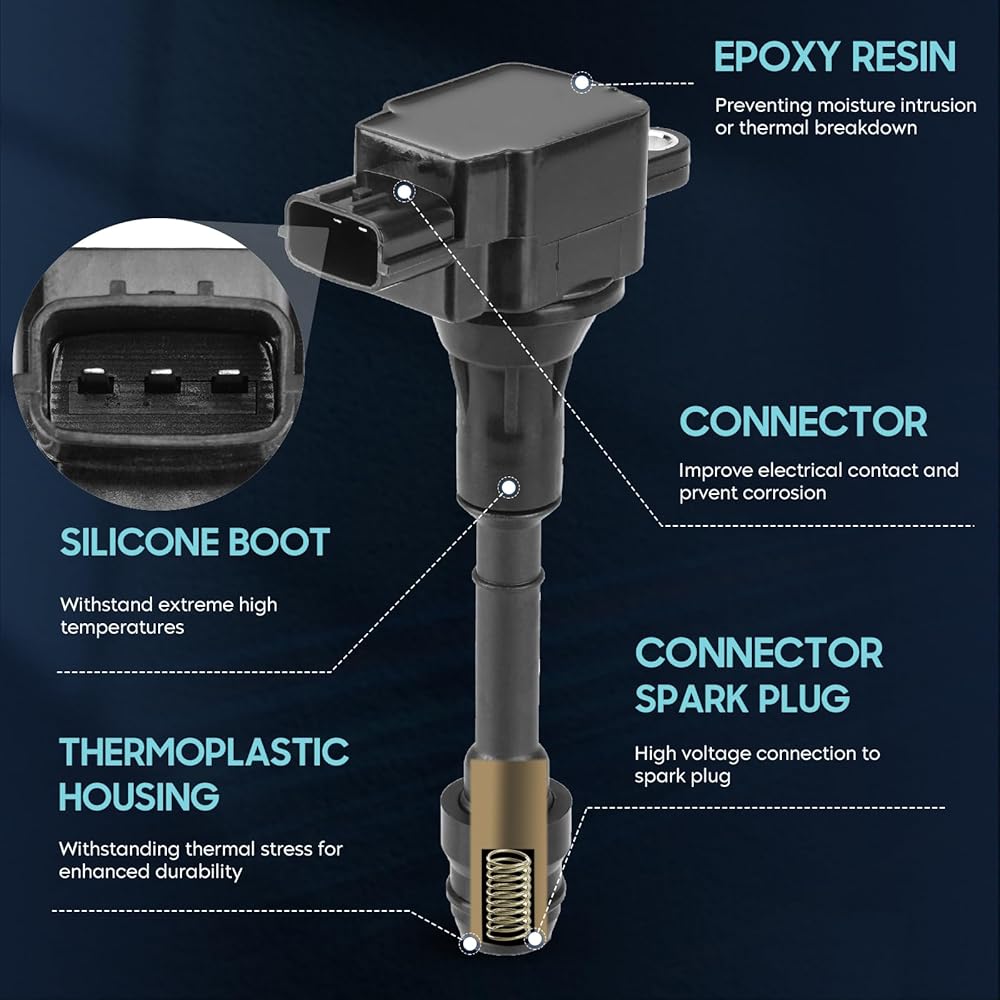 EPOXY RESIN

Preventing moisture intrusion or thermal breakdown

CONNECTOR

Improve electrical contact and prvent corrosion

SILICONE BOOT

Withstand extreme high temperatures

CONNECTOR SPARK PLUG

High voltage connection to spark plug

THERMOPLASTIC HOUSING

Withstanding thermal stress for enhanced durability