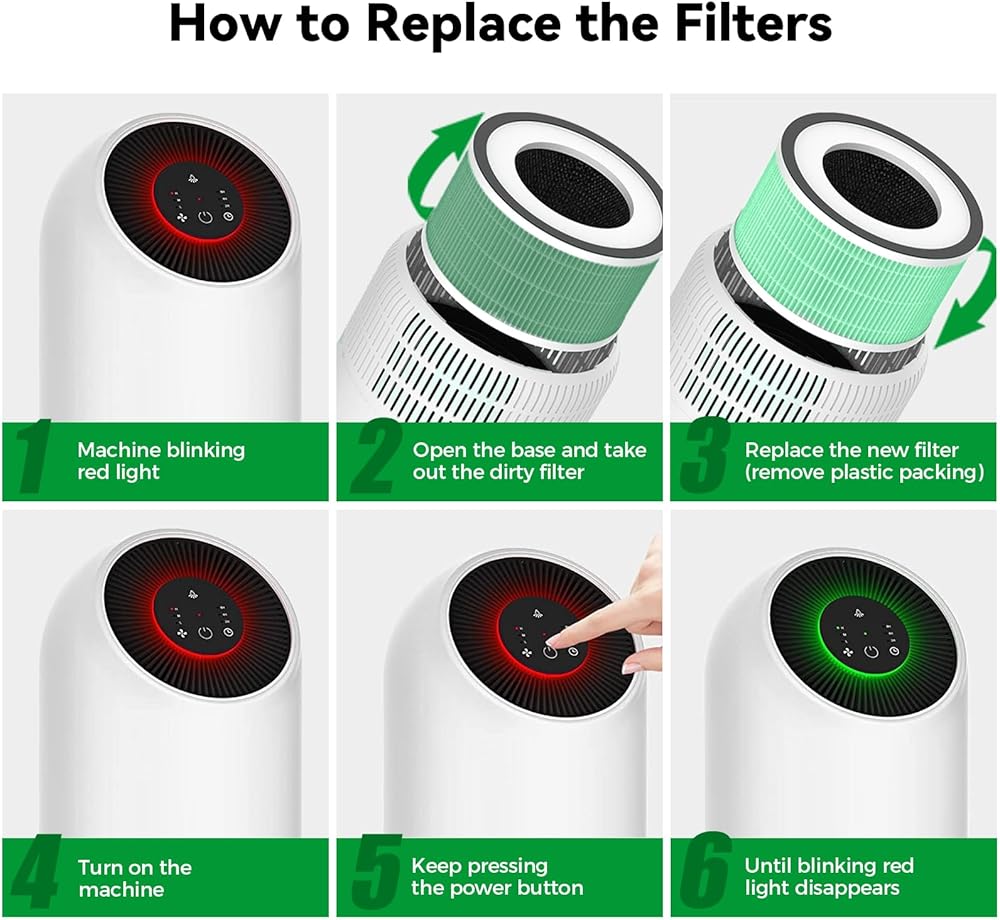 How to Replace the Filters

1 Machine blinking red light

2 Open the base and take out the dirty filter

3 Replace the new filter (remove plastic packing)

4 Turn on the machine

5 Keep pressing the power button

6 Until blinking red light disappears