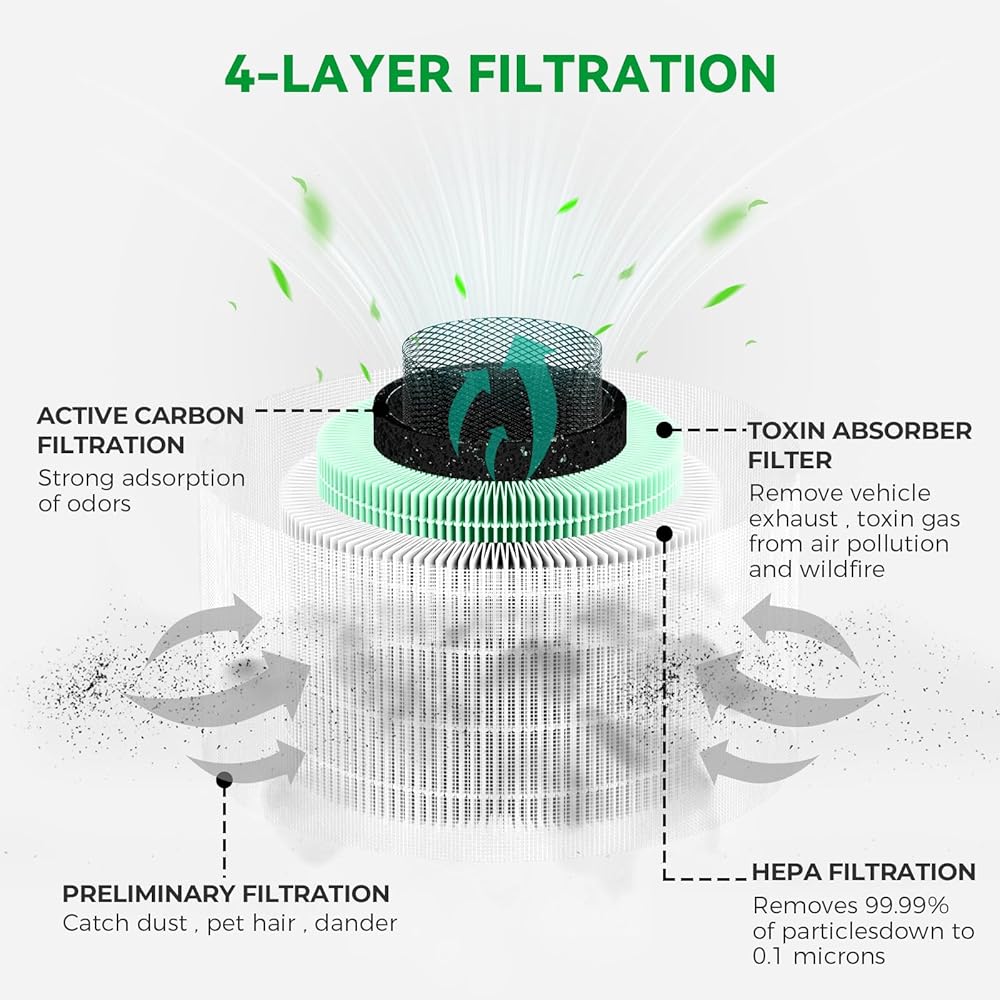 4-LAYER FILTRATION

ACTIVE CARBON FILTRATION
Strong adsorption of odors

TOXIN ABSORBER FILTER
Remove vehicle exhaust , toxin gas from air pollution and wildfire

PRELIMINARY FILTRATION
Catch dust , pet hair , dander

HEPA FILTRATION
Removes 99.99% of particlesdown to 0.1 microns