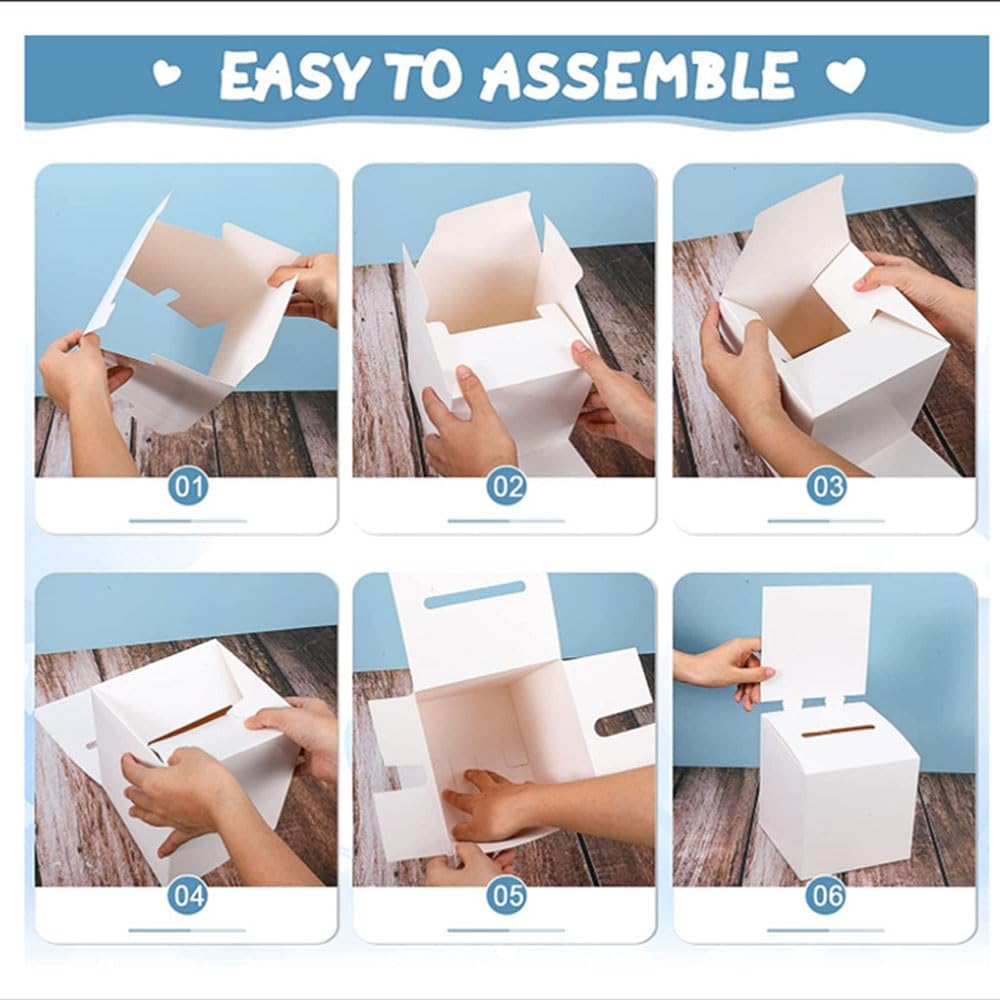 EASY TO ASSEMBLE

01

02

03

04

05

06