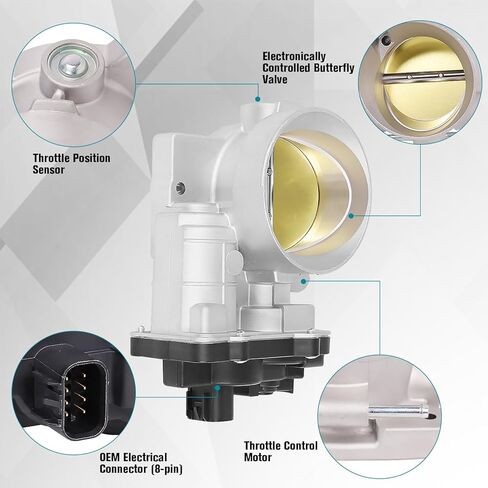 Electronically Controlled Butterfly Valve

Throttle Position Sensor

OEM Electrical Connector (8-pin)

Throttle Control Motor