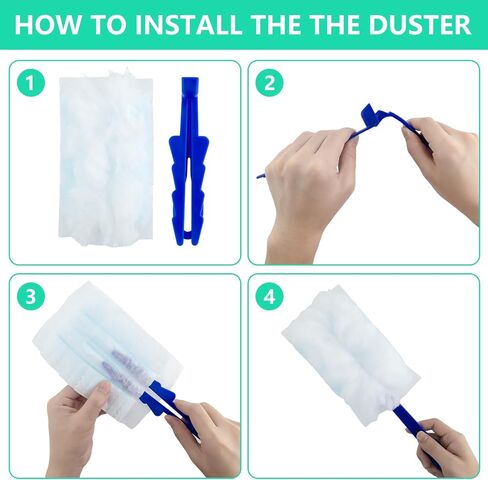 HOW TO INSTALL THE THE DUSTER

1

2

3

4