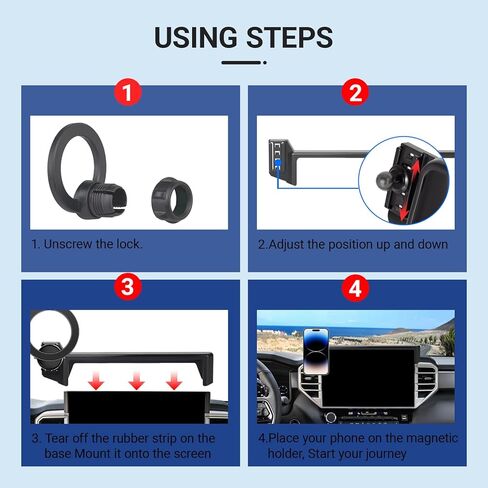 USING STEPS

1

1. Unscrew the lock.

2

2.Adjust the position up and down

3

3. Tear off the rubber strip on the base Mount it onto the screen

4

4.Place your phone on the magnetic holder, Start your journey