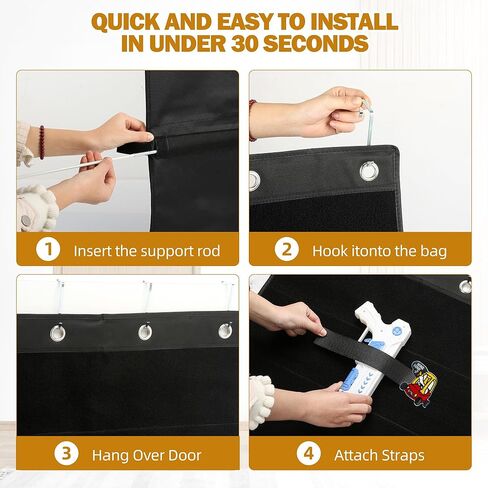 QUICK AND EASY TO INSTALL IN UNDER 30 SECONDS

1 Insert the support rod

2 Hook itonto the bag

3 Hang Over Door

4 Attach Straps