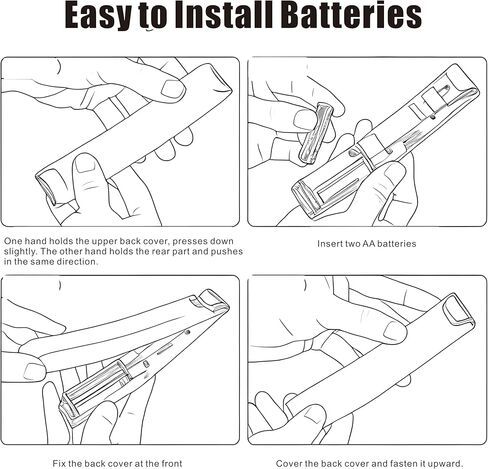 Easy to Install Batteries

One hand holds the upper back cover, presses down slightly. The other hand holds the rear part and pushes in the same direction.

Insert two AA batteries

Fix the back cover at the front

Cover the back cover and fasten it upward.