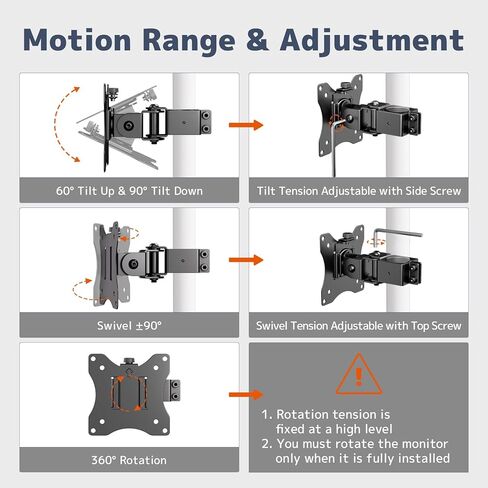 Motion Range & Adjustment

60° Tilt Up & 90° Tilt Down

Tilt Tension Adjustable with Side Screw

Swivel ±90°

Swivel Tension Adjustable with Top Screw

360° Rotation

1. Rotation tension is fixed at a high level
2. You must rotate the monitor only when it is fully installed