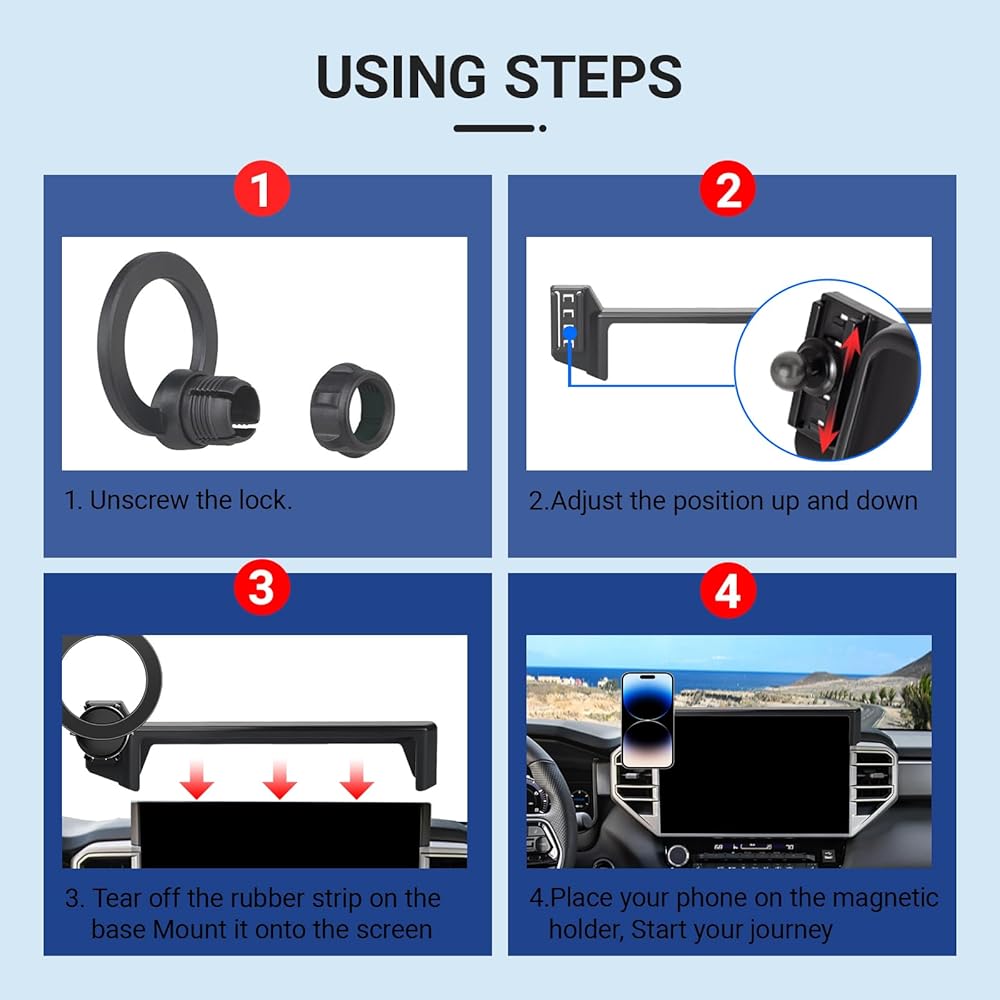 USING STEPS

1

1. Unscrew the lock.

2

2.Adjust the position up and down

3

3. Tear off the rubber strip on the base Mount it onto the screen

4

4.Place your phone on the magnetic holder, Start your journey