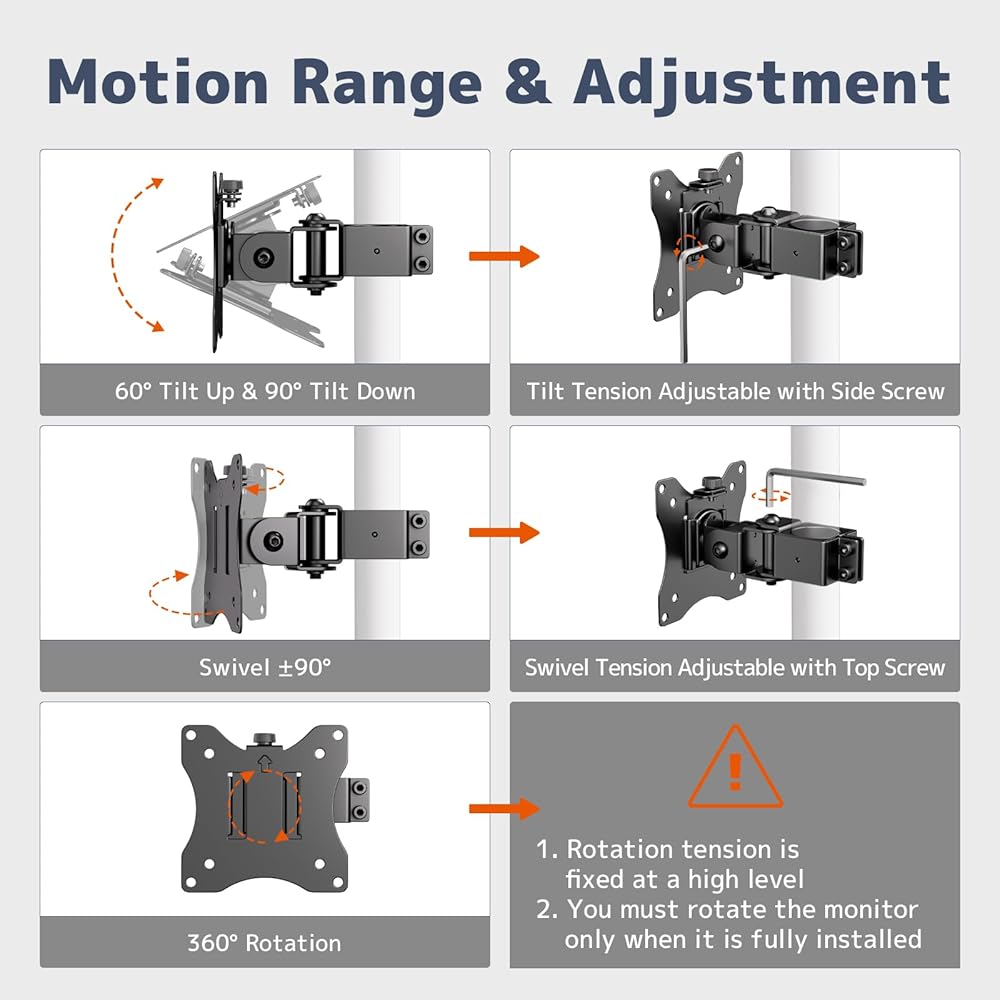 Motion Range & Adjustment

60° Tilt Up & 90° Tilt Down

Tilt Tension Adjustable with Side Screw

Swivel ±90°

Swivel Tension Adjustable with Top Screw

360° Rotation

!

1. Rotation tension is fixed at a high level
2. You must rotate the monitor only when it is fully installed