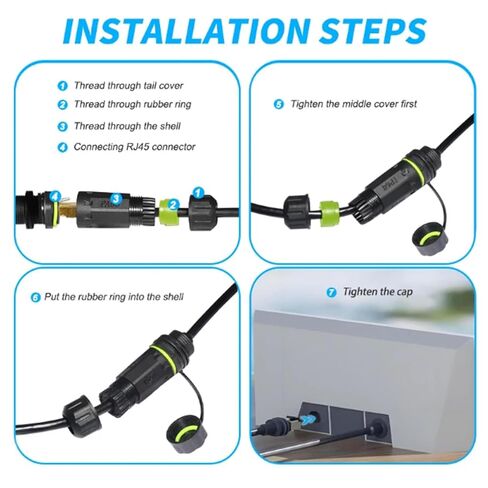 INSTALLATION STEPS

1 Thread through tail cover
2 Thread through rubber ring
3 Thread through the shell
4 Connecting RJ45 connector

4 3 2 1

5 Tighten the middle cover first

IP67

6 Put the rubber ring into the shell

7 Tighten the cap