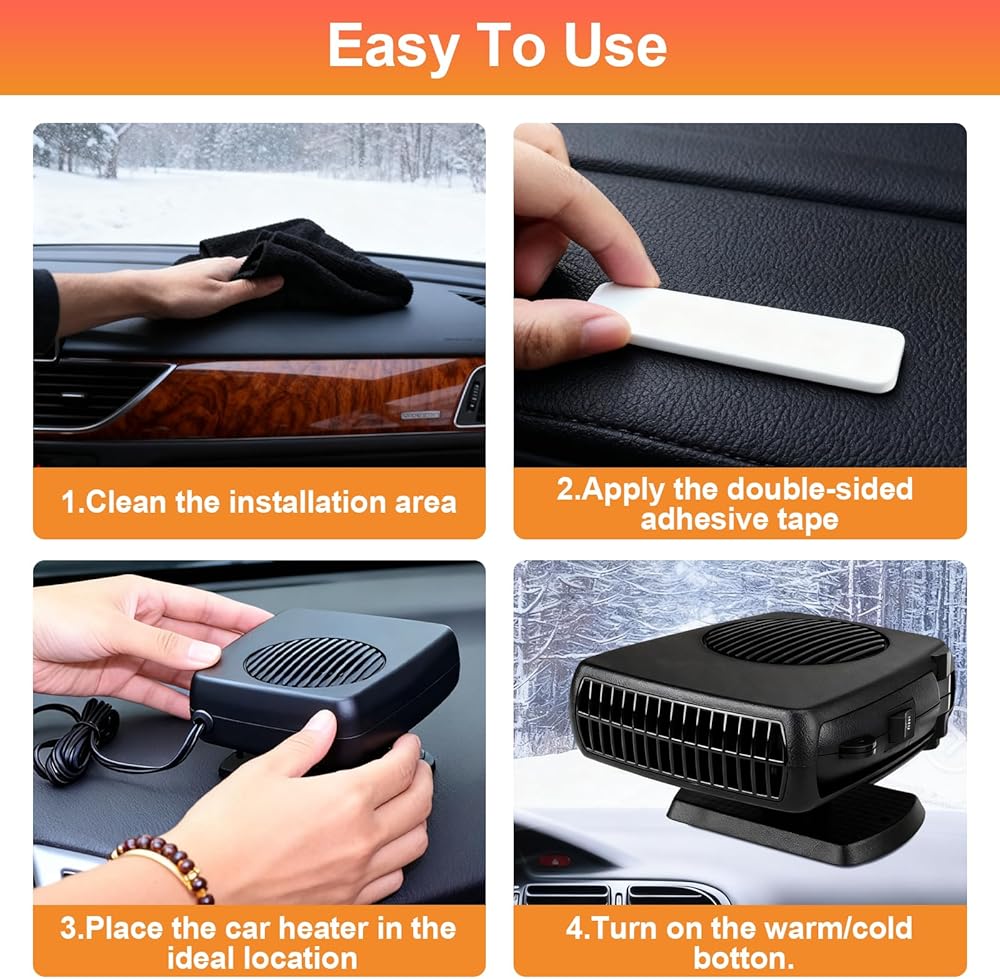 Easy To Use

1.Clean the installation area

2.Apply the double-sided adhesive tape

3.Place the car heater in the ideal location

4.Turn on the warm/cold botton.