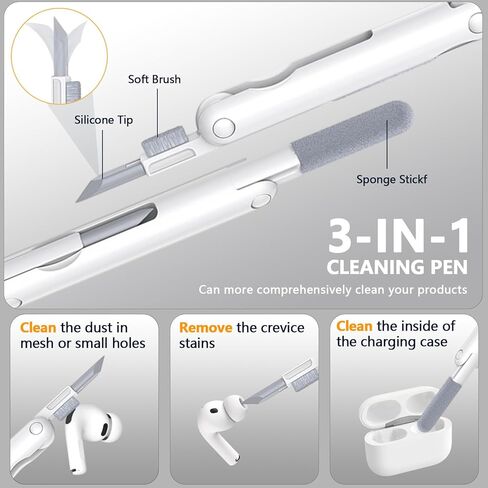 Soft Brush

Silicone Tip

Sponge Stickf

3-IN-1
CLEANING PEN

Can more comprehensively clean your products

Clean the dust in mesh or small holes

Remove the crevice stains

Clean the inside of the charging case