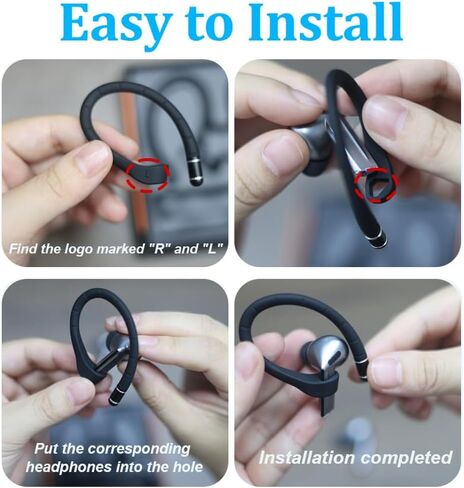 Easy to Install

Find the logo marked "R" and "L"

Put the corresponding headphones into the hole

Installation completed