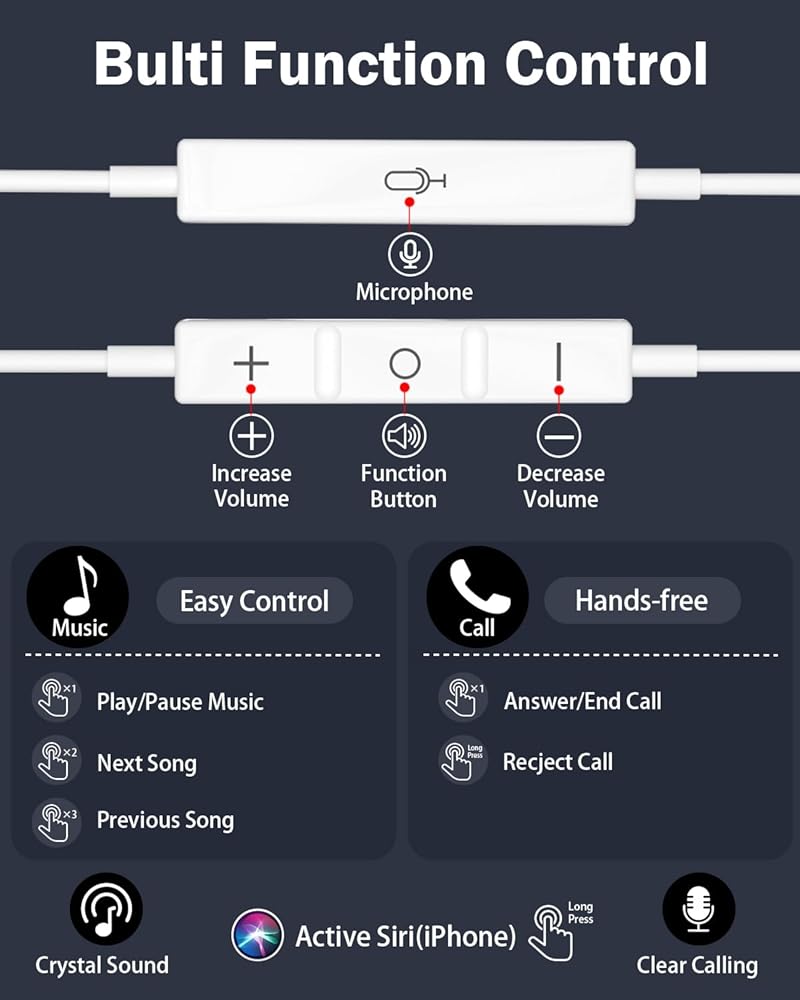 Bulti Function Control

Microphone

Increase Volume

Function Button

Decrease Volume

Music

Easy Control

×1 Play/Pause Music

×2 Next Song

×3 Previous Song

Call

Hands-free

×1 Answer/End Call

Long Press Recject Call

Crystal Sound

Active Siri(iPhone)

Long Press

Clear Calling