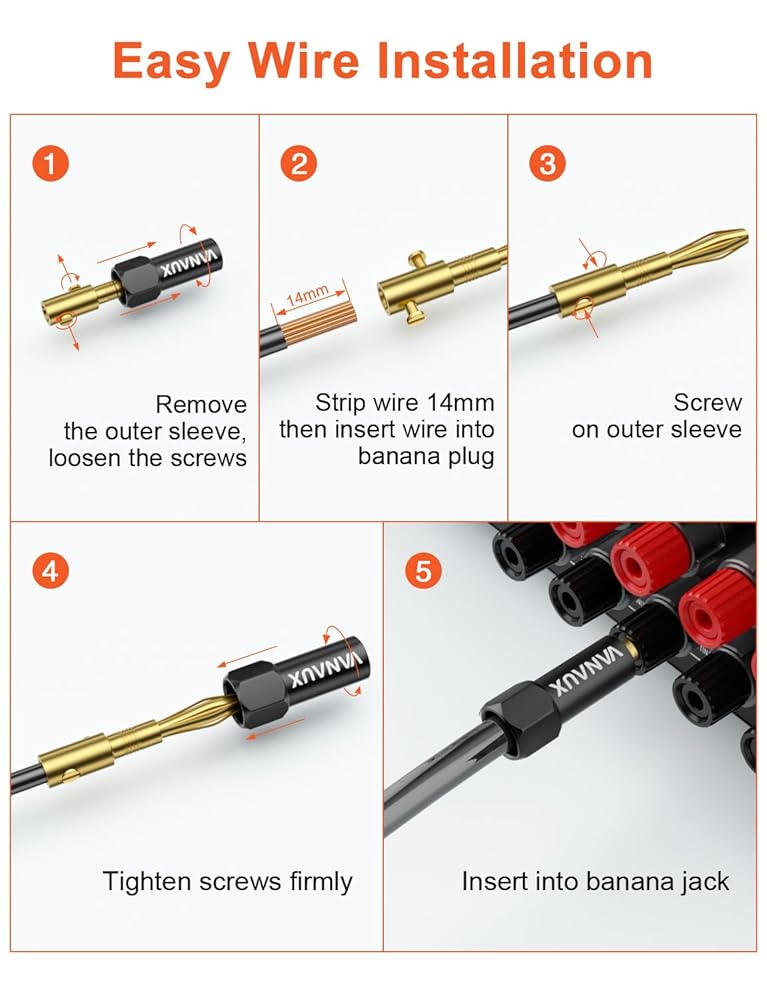 Easy Wire Installation

1

VANAUX

Remove the outer sleeve, loosen the screws

2

14mm

Strip wire 14mm then insert wire into banana plug

3

Screw on outer sleeve

4

VANAUX

Tighten screws firmly

5

VANAUX

Insert into banana jack