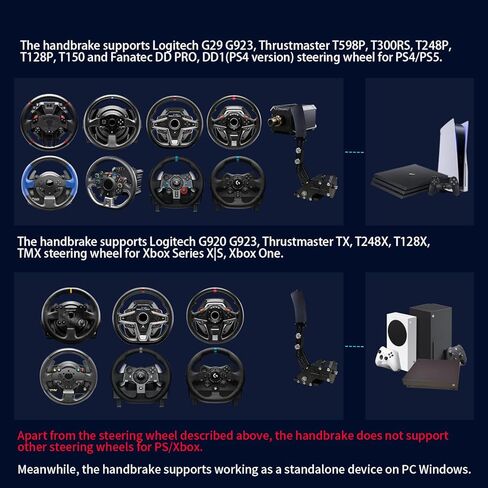 The handbrake supports Logitech G29 G923, Thrustmaster T598P, T300RS, T248P, T128P, T150 and Fanatec DD PRO, DD1(PS4 version) steering wheel for PS4/PS5.

The handbrake supports Logitech G920 G923, Thrustmaster TX, T248X, T128X, TMX steering wheel for Xbox Series X|S, Xbox One.

Apart from the steering wheel described above, the handbrake does not support other steering wheels for PS/Xbox.

Meanwhile, the handbrake supports working as a standalone device on PC Windows.