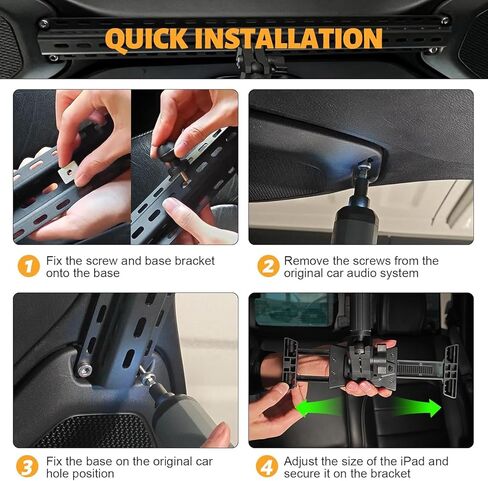 QUICK INSTALLATION

1 Fix the screw and base bracket onto the base

2 Remove the screws from the original car audio system

3 Fix the base on the original car hole position

4 Adjust the size of the iPad and secure it on the bracket