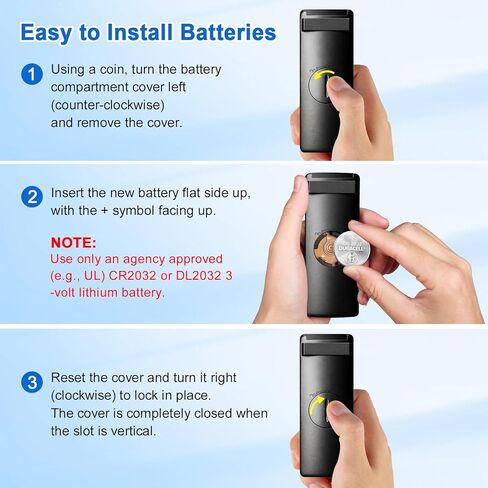 Easy to Install Batteries

1 Using a coin, turn the battery compartment cover left (counter-clockwise) and remove the cover.

2 Insert the new battery flat side up, with the + symbol facing up.

NOTE:
Use only an agency approved (e.g., UL) CR2032 or DL2032 3 -volt lithium battery.

DURACELL

3 Reset the cover and turn it right (clockwise) to lock in place. The cover is completely closed when the slot is vertical.