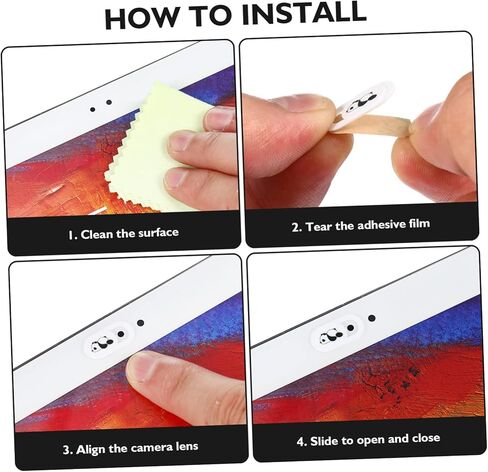 HOW TO INSTALL

1. Clean the surface

2. Tear the adhesive film

3. Align the camera lens

4. Slide to open and close