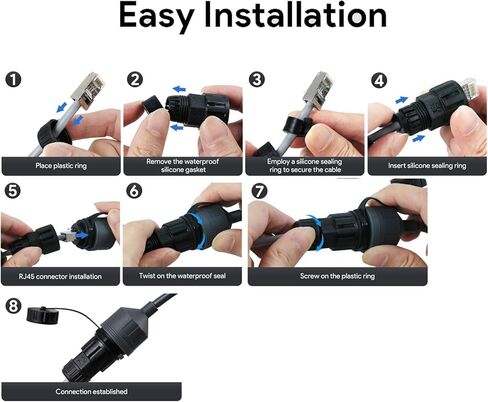 Easy Installation

1
Place plastic ring

2
Remove the waterproof silicone gasket

3
Employ a silicone sealing ring to secure the cable

4
Insert silicone sealing ring

5
RJ45 connector installation

6
Twist on the waterproof seal

7
Screw on the plastic ring

8
Connection established