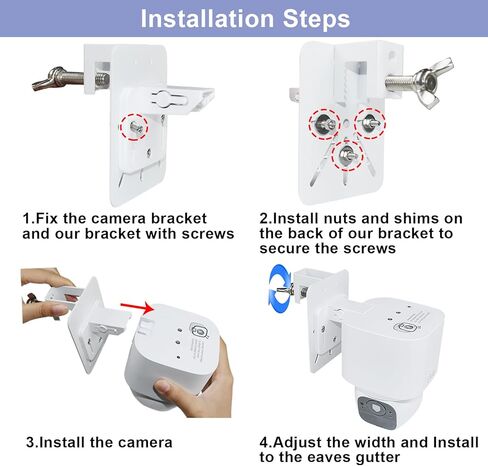 Installation Steps

1.Fix the camera bracket and our bracket with screws

2.Install nuts and shims on the back of our bracket to secure the screws

3.Install the camera

4.Adjust the width and Install to the eaves gutter