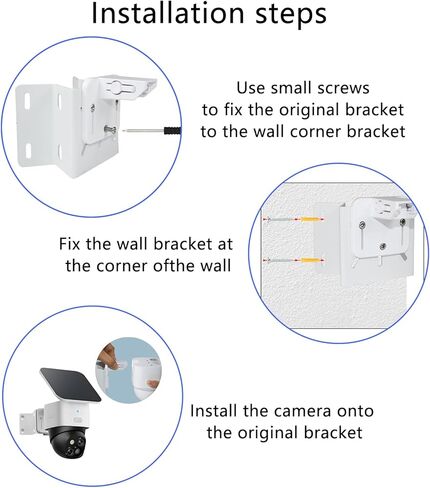 Installation steps

Use small screws to fix the original bracket to the wall corner bracket

Fix the wall bracket at the corner ofthe wall

Install the camera onto the original bracket