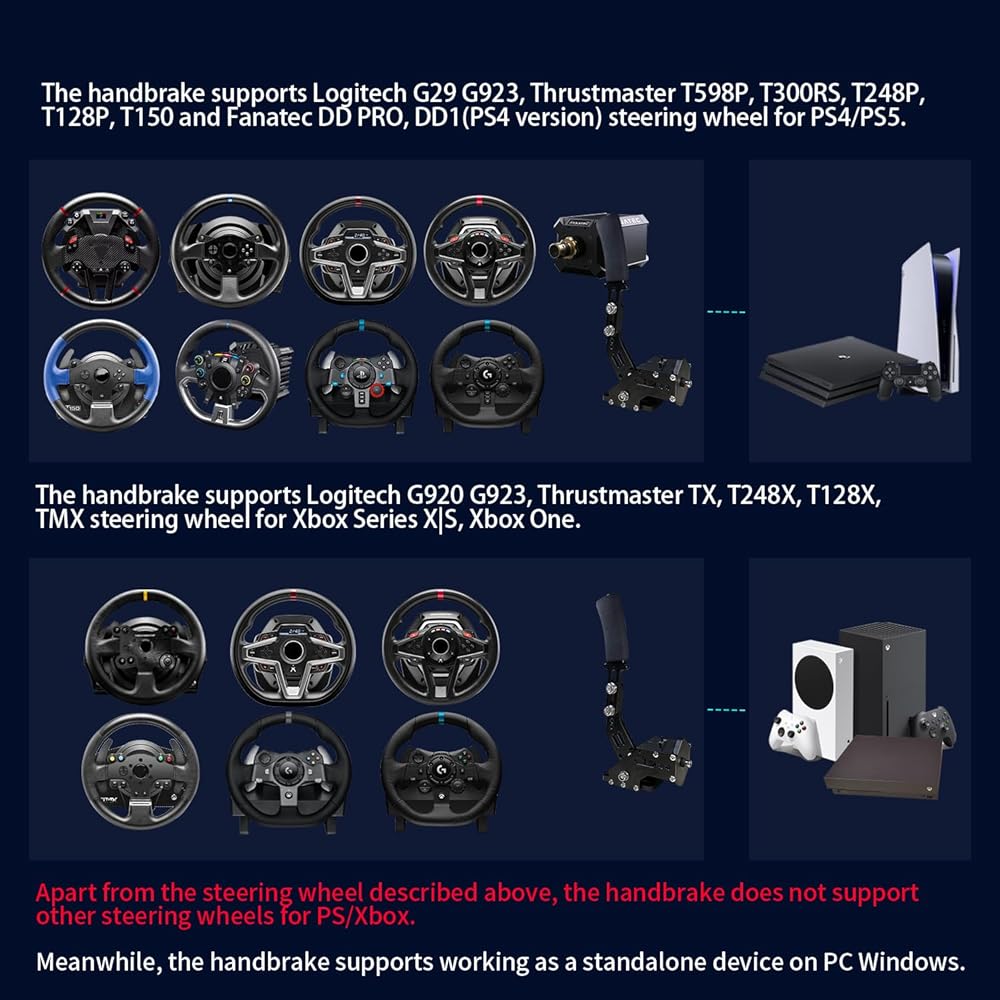 The handbrake supports Logitech G29 G923, Thrustmaster T598P, T300RS, T248P, T128P, T150 and Fanatec DD PRO, DD1(PS4 version) steering wheel for PS4/PS5.

The handbrake supports Logitech G920 G923, Thrustmaster TX, T248X, T128X, TMX steering wheel for Xbox Series X|S, Xbox One.

Apart from the steering wheel described above, the handbrake does not support other steering wheels for PS/Xbox.

Meanwhile, the handbrake supports working as a standalone device on PC Windows.