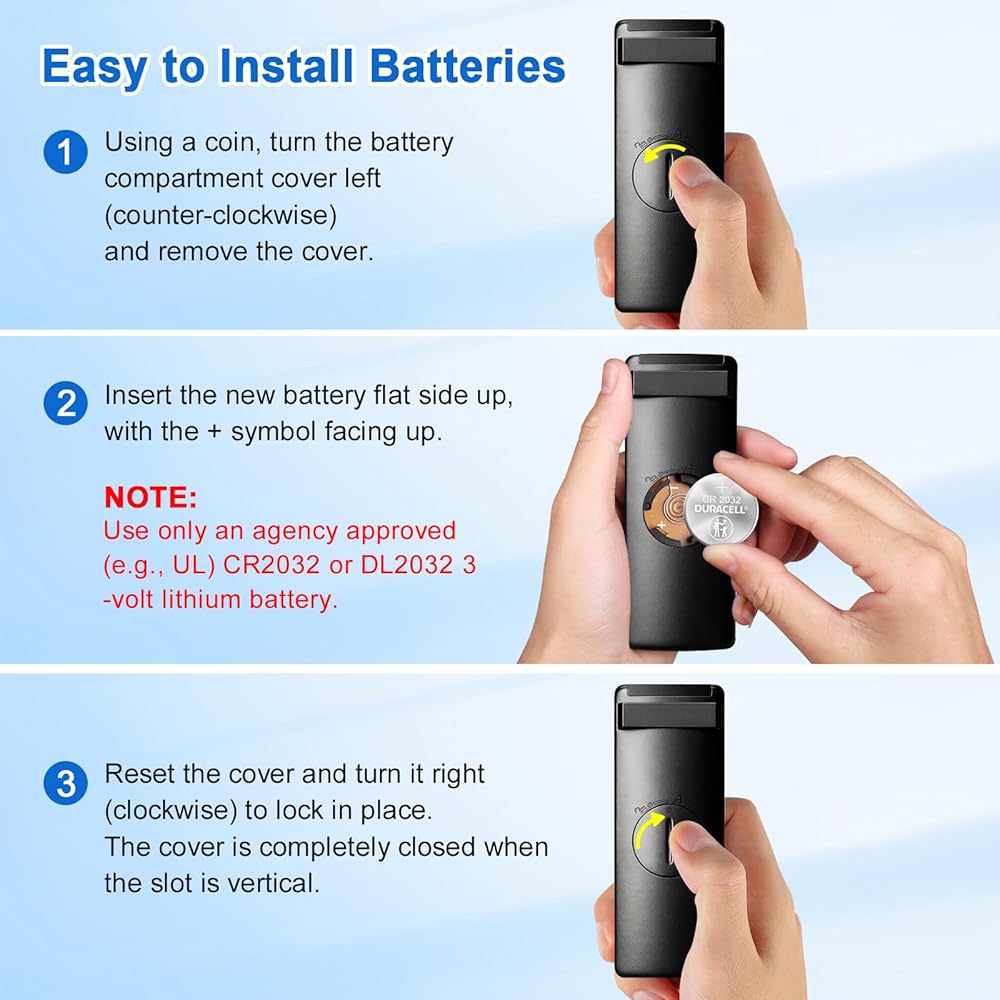 Easy to Install Batteries

1 Using a coin, turn the battery compartment cover left (counter-clockwise) and remove the cover.

2 Insert the new battery flat side up, with the + symbol facing up.

NOTE:
Use only an agency approved (e.g., UL) CR2032 or DL2032 3 -volt lithium battery.

CR 2032
DURACELL

3 Reset the cover and turn it right (clockwise) to lock in place. The cover is completely closed when the slot is vertical.