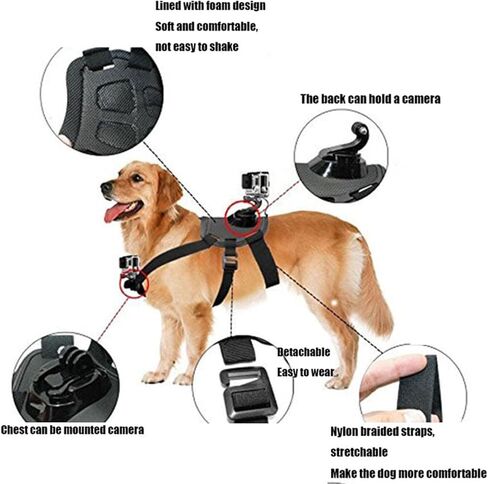 Lined with foam design
Soft and comfortable,
not easy to shake

The back can hold a camera

Detachable
Easy to wear.

Chest can be mounted camera

Nylon braided straps,
stretchable
Make the dog more comfortable