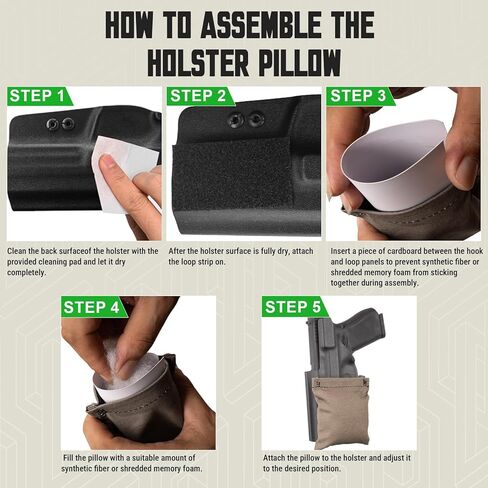 HOW TO ASSEMBLE THE HOLSTER PILLOW

STEP 1

Clean the back surfaceof the holster with the provided cleaning pad and let it dry completely.

STEP 2

After the holster surface is fully dry, attach the loop strip on.

STEP 3

Insert a piece of cardboard between the hook and loop panels to prevent synthetic fiber or shredded memory foam from sticking together during assembly.

STEP 4

Fill the pillow with a suitable amount of synthetic fiber or shredded memory foam.

STEP 5

Attach the pillow to the holster and adjust it to the desired position.