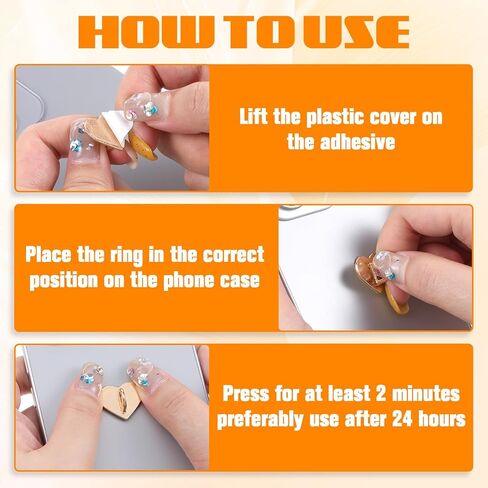 HOW TO USE

Lift the plastic cover on the adhesive

Place the ring in the correct position on the phone case

Press for at least 2 minutes preferably use after 24 hours