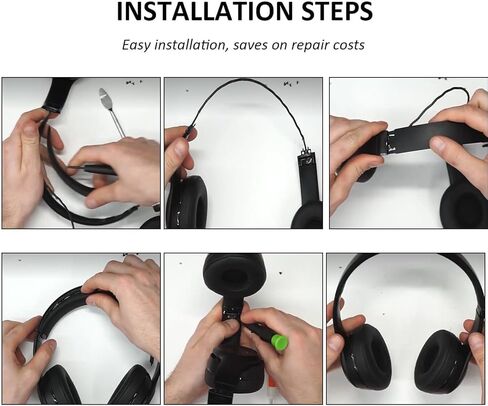 INSTALLATION STEPS

Easy installation, saves on repair costs